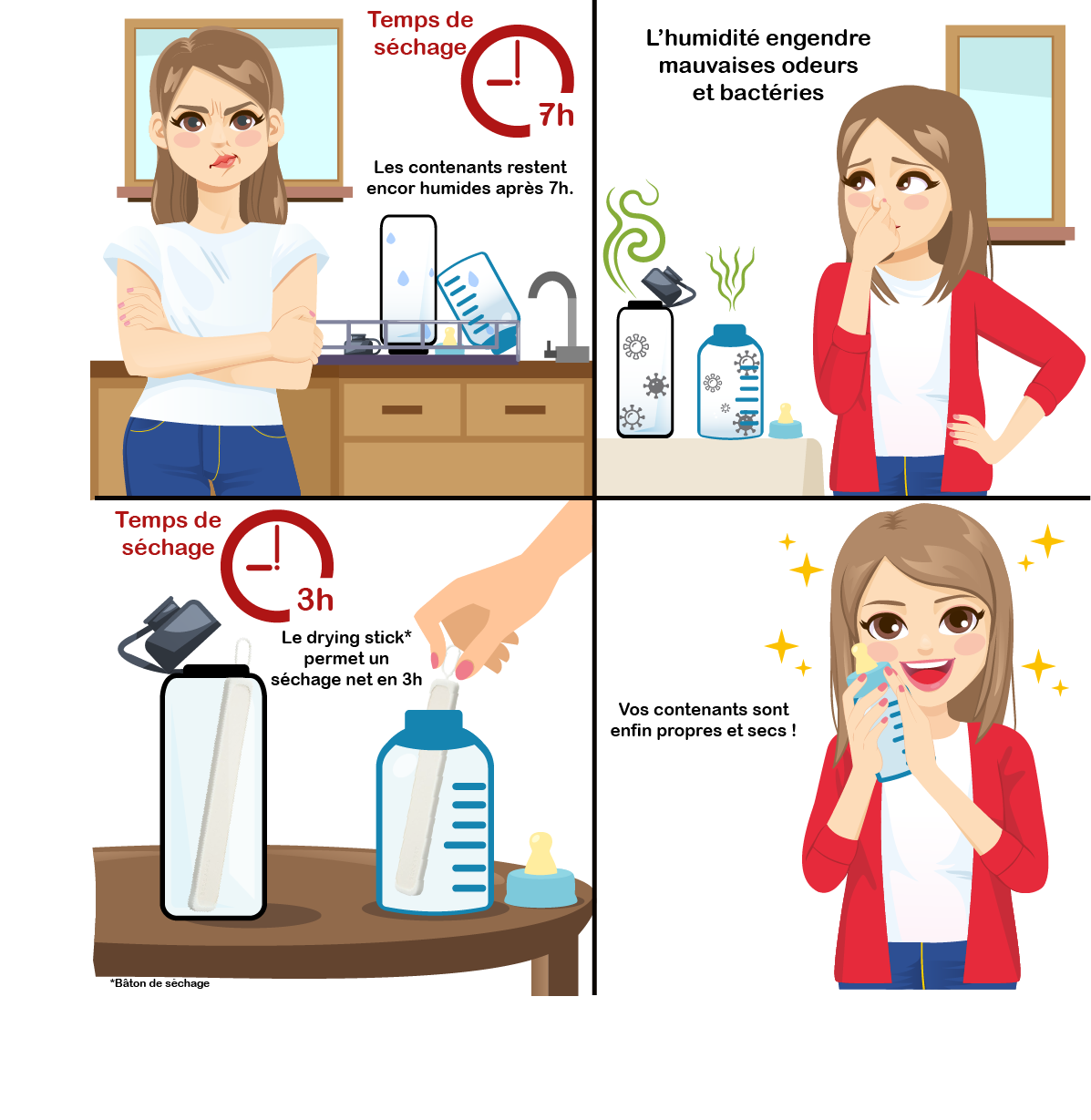 Temps de séchage

7h

Les contenants restent encor humides après 7h.

L'humidité engendre mauvaises odeurs et bactéries

Temps de séchage

3h

Le drying stick* permet un séchage net en 3h

*Bâton de séchage

Vos contenants sont enfin propres et secs !